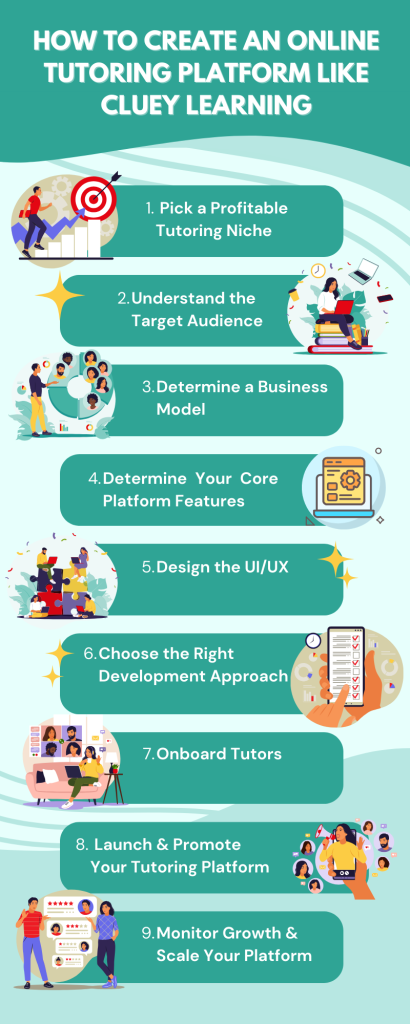 HOW TO CREATE AN ONLINE TUTORING PLATFORM LIKE CLUEY LEARNING

1. Pick a Profitable Tutoring Niche

2.Understand the Target Audience

3.Determine a Business Model

4.Determine Your Core Platform Features

5.Design the UI/UX

6.Choose the Right Development Approach

7.Onboard Tutors

8. Launch & Promote Your Tutoring Platform

9.Monitor Growth & Scale Your Platform